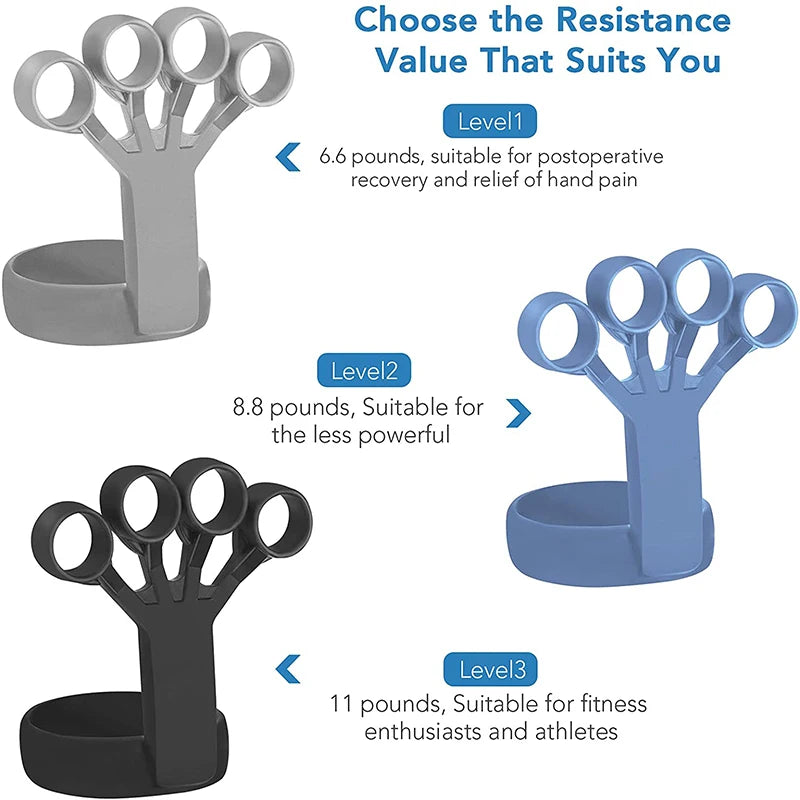 Choose the Resistance Value That Suits You

Level1

6.6 pounds, suitable for postoperative recovery and relief of hand pain

Level2

8.8 pounds, Suitable for the less powerful

Level3

11 pounds, Suitable for fitness enthusiasts and athletes